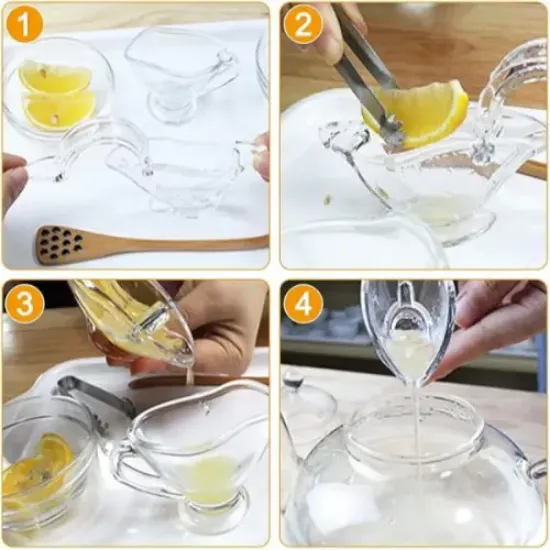 1

2

3

4